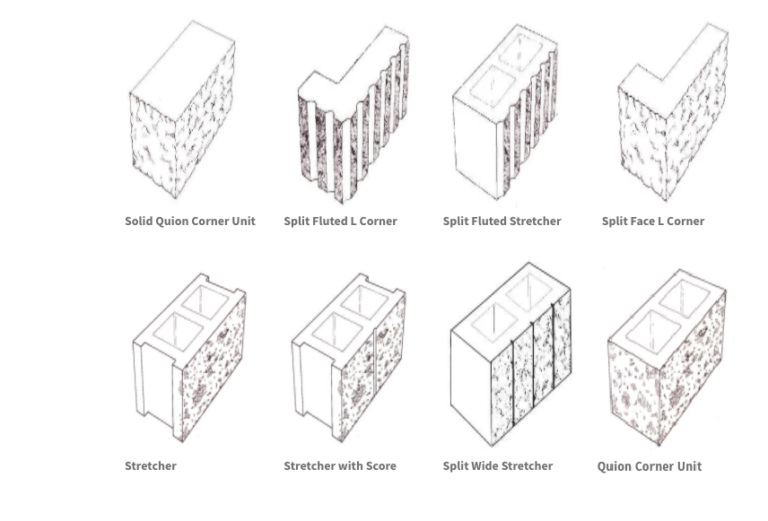 Solid Quion Corner Unit

Split Fluted L Corner

Split Fluted Stretcher

Split Face L Corner

Stretcher

Stretcher with Score

Split Wide Stretcher

Quion Corner Unit